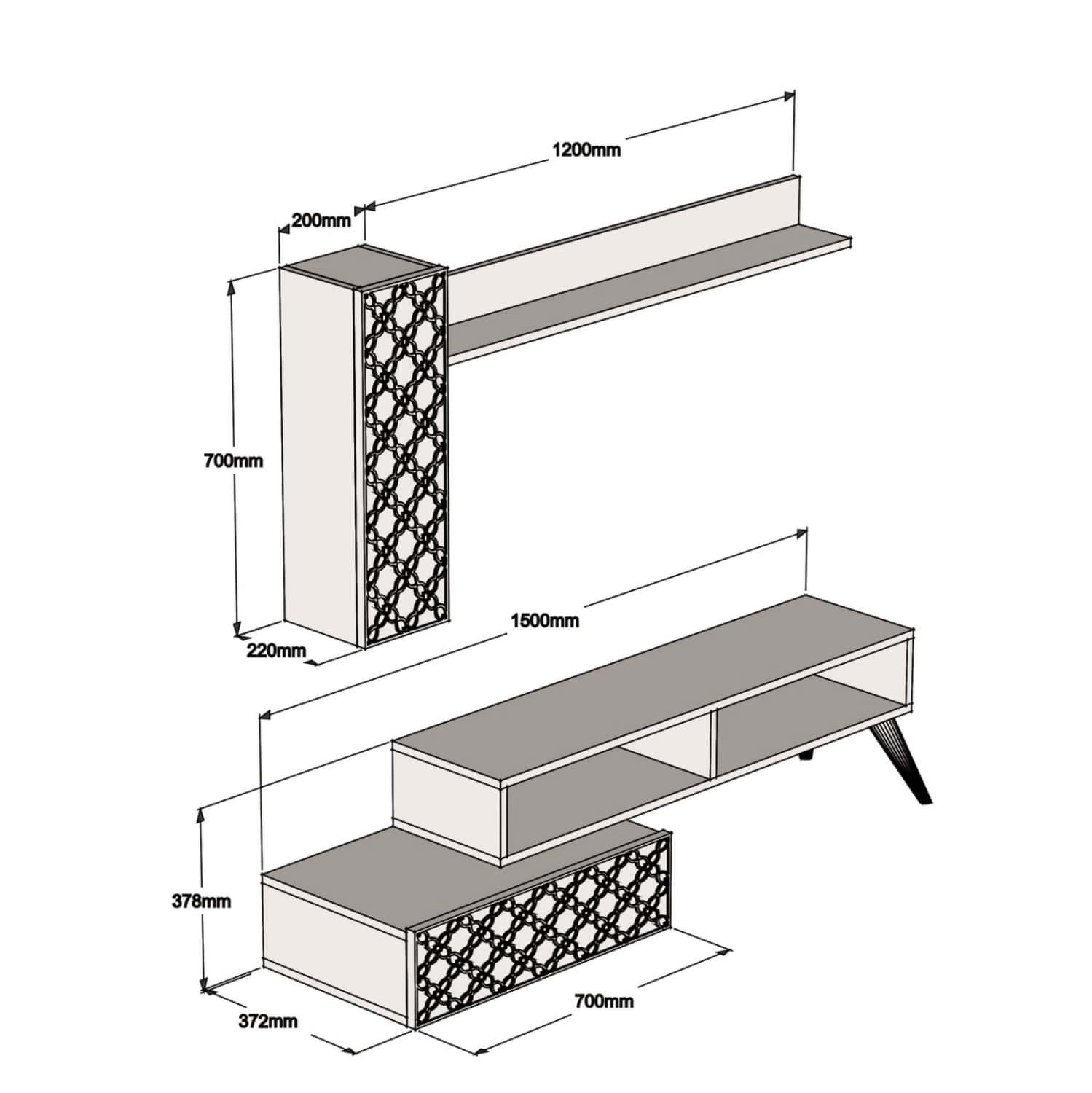 1200mm

200mm

700mm

220mm

1500mm

378mm

372mm

700mm